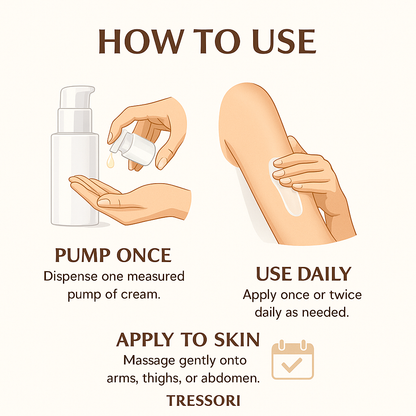 HOW TO USE

PUMP ONCE
Dispense one measured pump of cream.

USE DAILY
Apply once or twice daily as needed.

APPLY TO SKIN
Massage gently onto arms, thighs, or abdomen.

TRESSORI