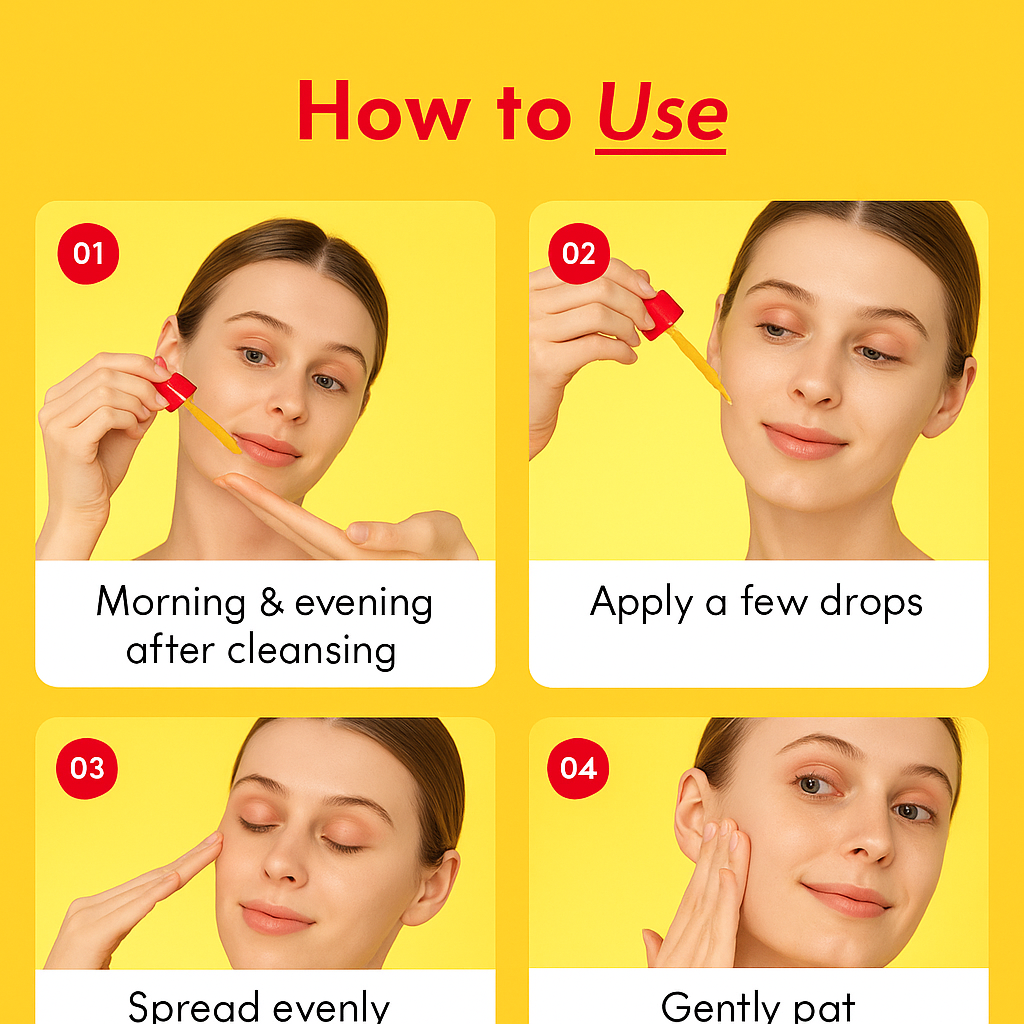 How to Use

01

Morning & evening after cleansing

02

Apply a few drops

03

Spread evenly

04

Gently pat