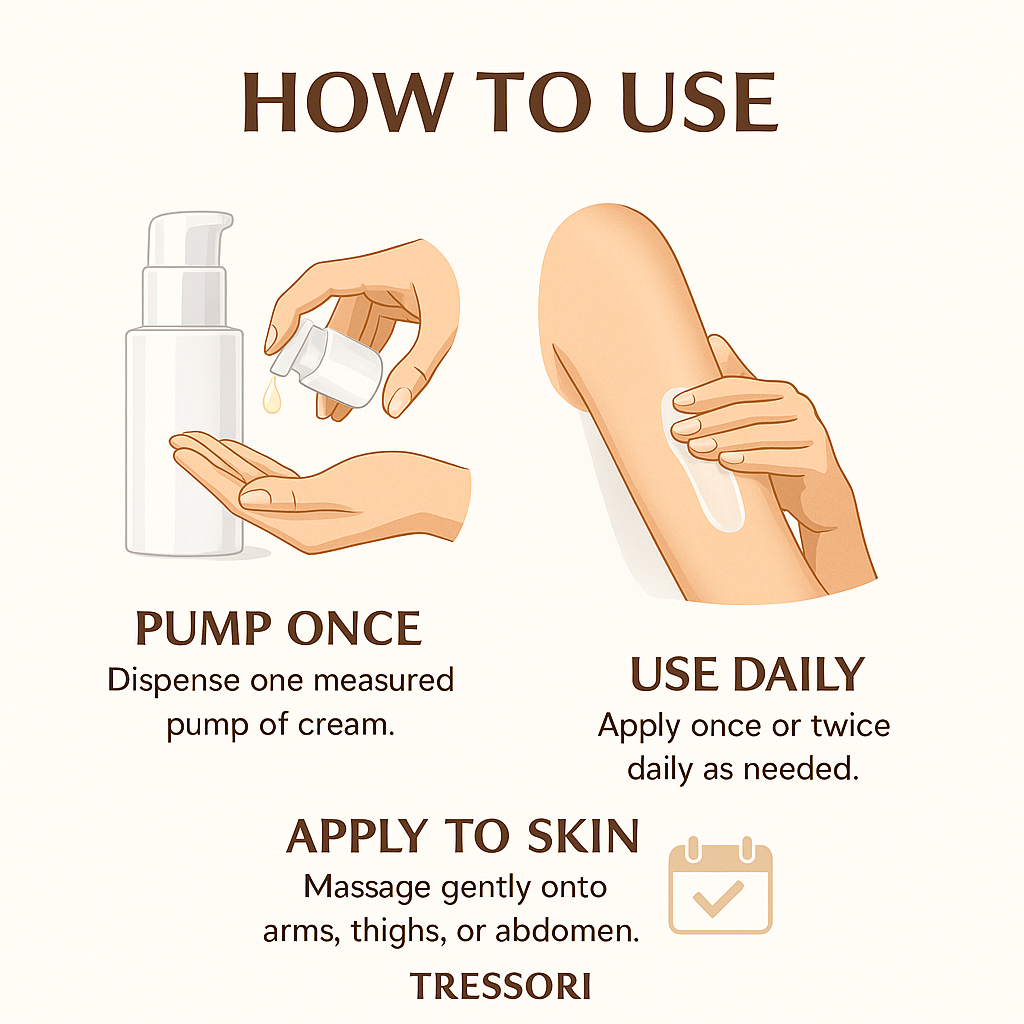 HOW TO USE

PUMP ONCE
Dispense one measured pump of cream.

USE DAILY
Apply once or twice daily as needed.

APPLY TO SKIN
Massage gently onto arms, thighs, or abdomen.

TRESSORI